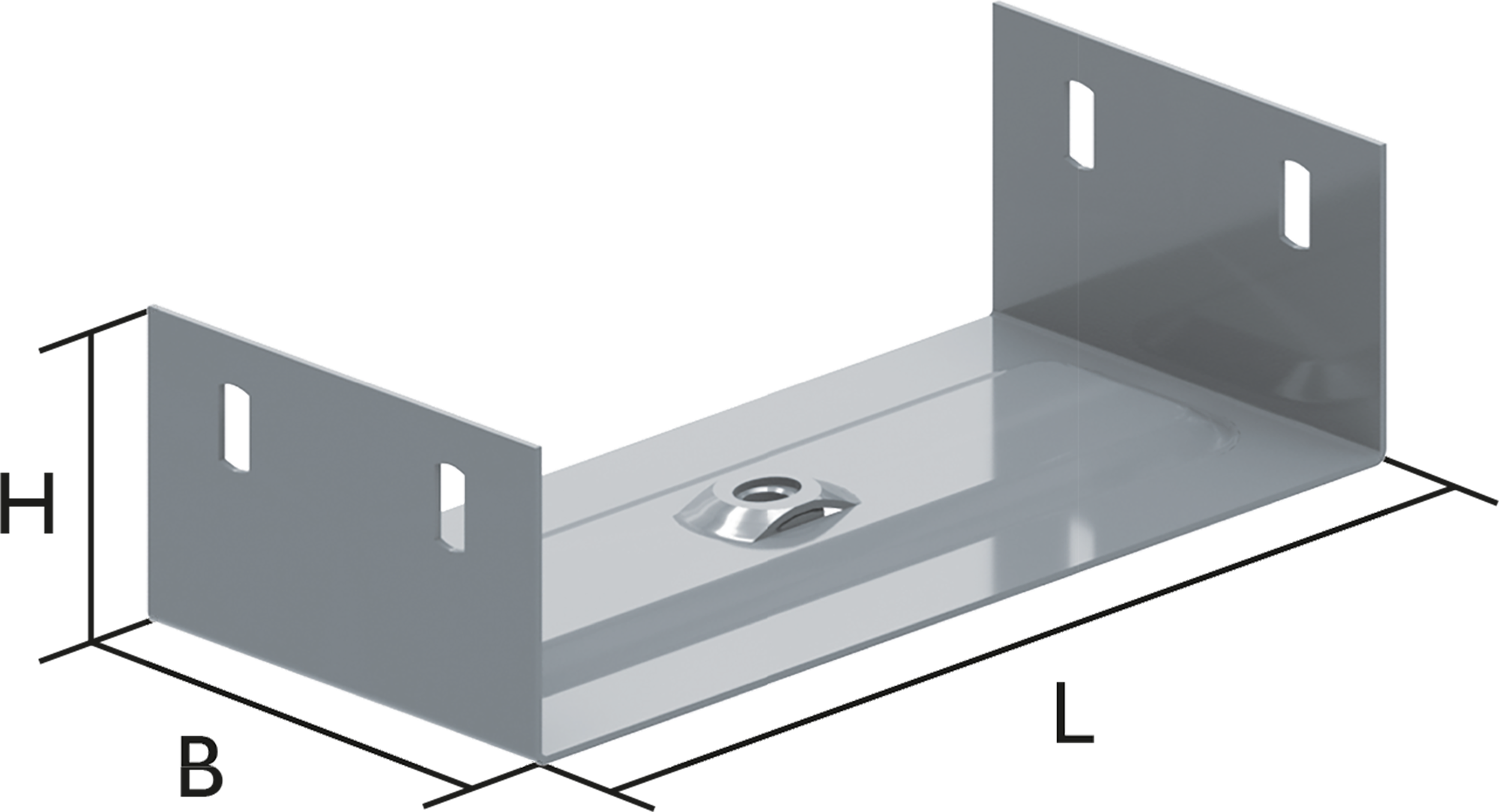 H
B
L